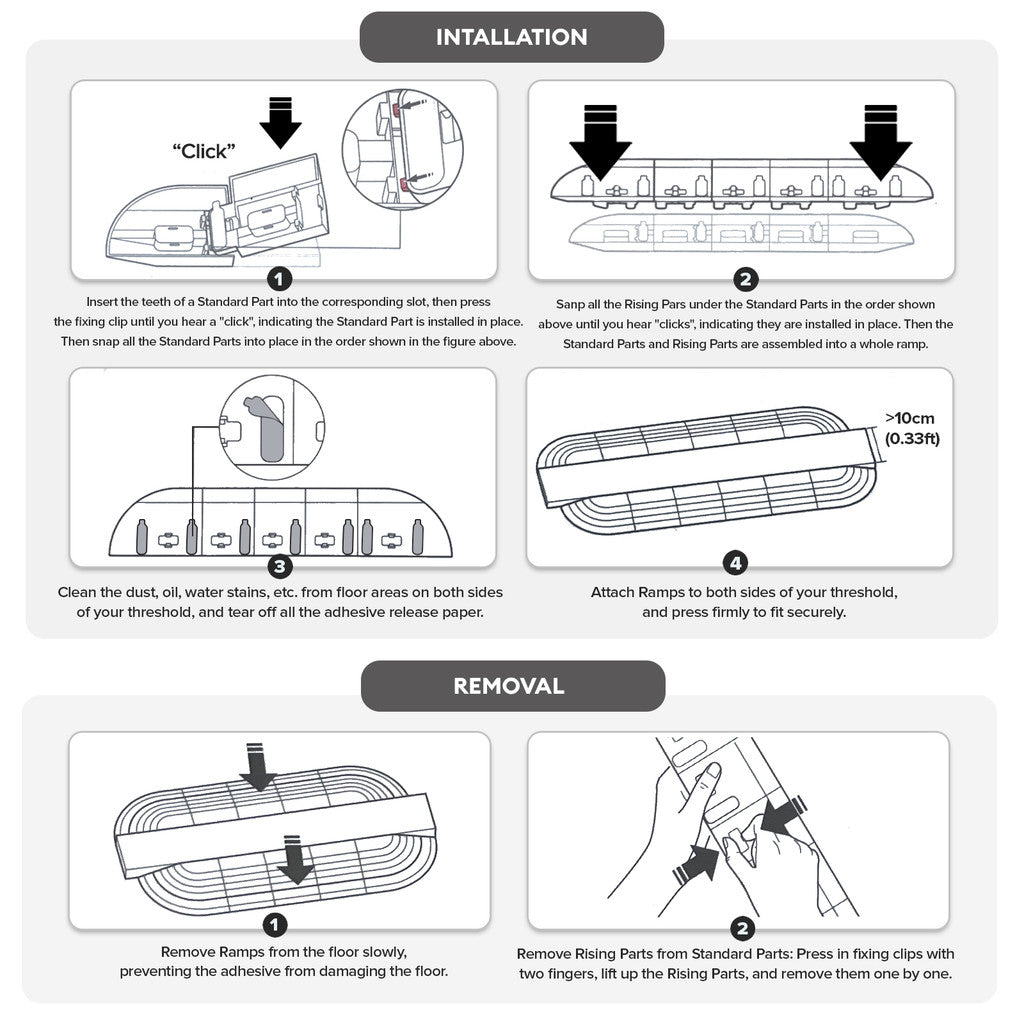 INTALLATION

"Click"

1

Insert the teeth of a Standard Part into the corresponding slot, then press the fixing clip until you hear a "click", indicating the Standard Part is installed in place. Then snap all the Standard Parts into place in the order shown in the figure above.

2

Sanp all the Rising Pars under the Standard Parts in the order shown above until you hear "clicks", indicating they are installed in place. Then the Standard Parts and Rising Parts are assembled into a whole ramp.

3

Clean the dust, oil, water stains, etc. from floor areas on both sides of your threshold, and tear off all the adhesive release paper.

>10cm (0.33ft)

4

Attach Ramps to both sides of your threshold, and press firmly to fit securely.

REMOVAL

1

Remove Ramps from the floor slowly, preventing the adhesive from damaging the floor.

2

Remove Rising Parts from Standard Parts: Press in fixing clips with two fingers, lift up the Rising Parts, and remove them one by one.